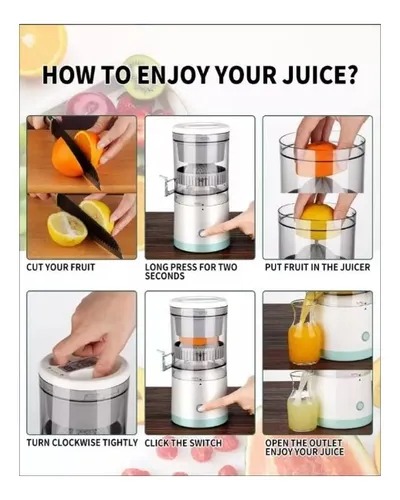 HOW TO ENJOY YOUR JUICE?

CUT YOUR FRUIT

LONG PRESS FOR TWO SECONDS

PUT FRUIT IN THE JUICER

TURN CLOCKWISE TIGHTLY

CLICK THE SWITCH

OPEN THE OUTLET ENJOY YOUR JUICE